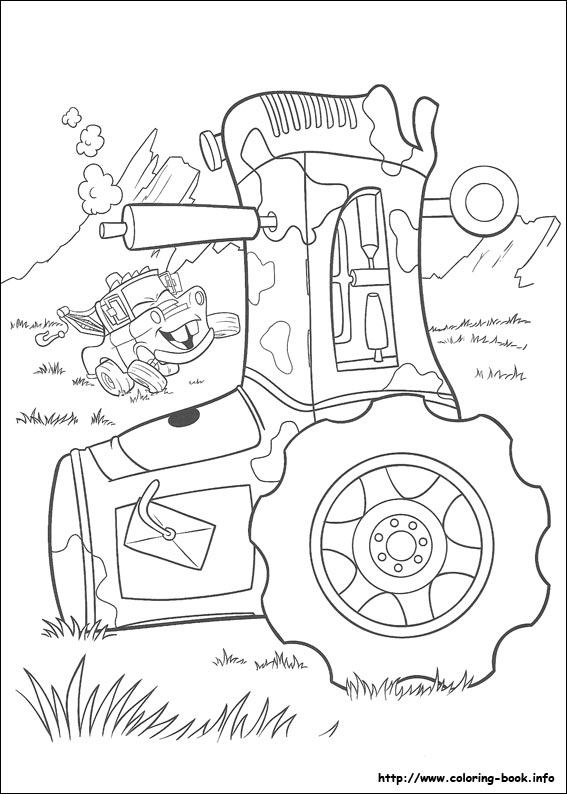 http://www.coloring-book.info